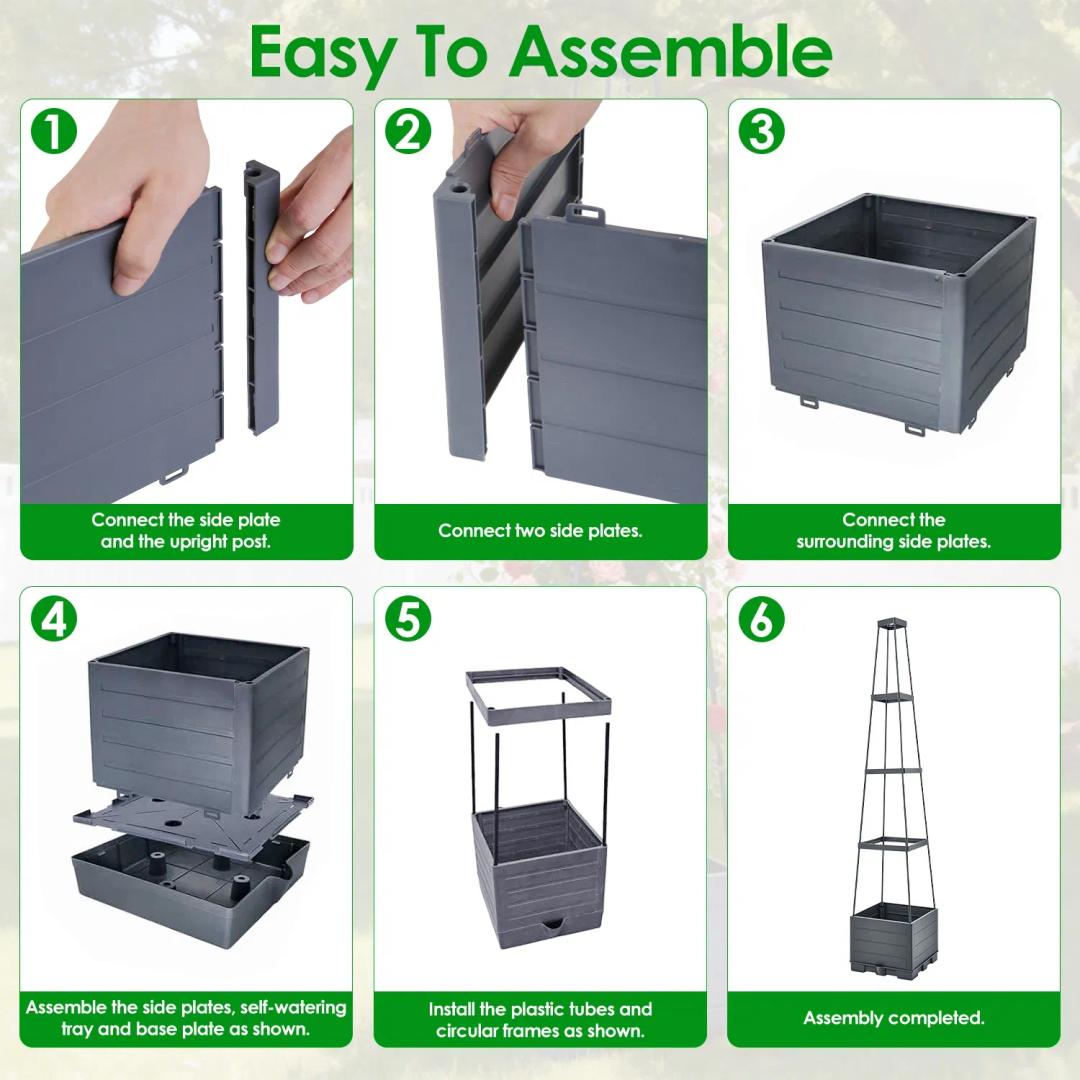 Easy To Assemble

1
Connect the side plate and the upright post.

2
Connect two side plates.

3
Connect the surrounding side plates.

4
Assemble the side plates, self-watering tray and base plate as shown.

5
Install the plastic tubes and circular frames as shown.

6
Assembly completed.