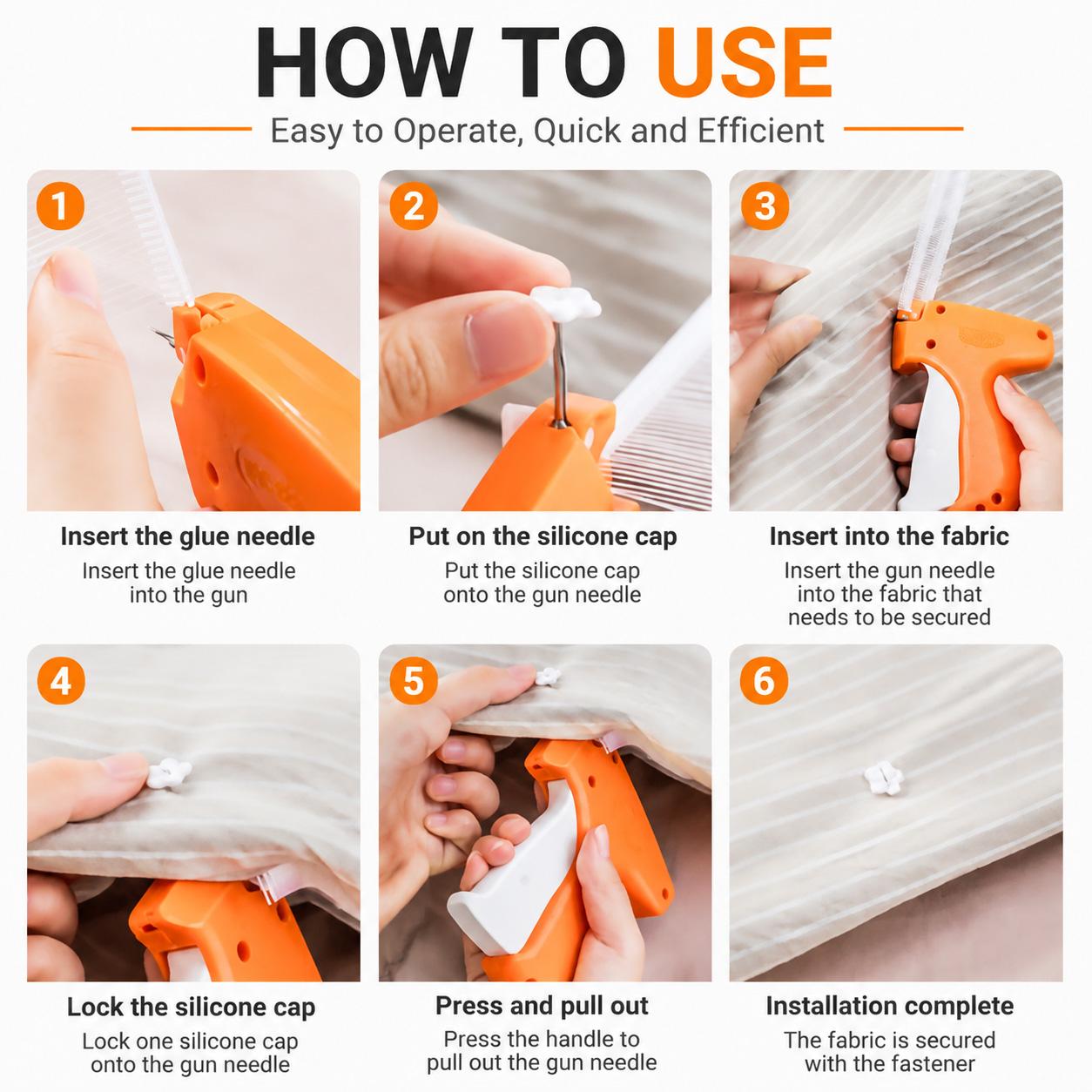 HOW TO USE

Easy to Operate, Quick and Efficient

1

Insert the glue needle

Insert the glue needle into the gun

2

Put on the silicone cap

Put the silicone cap onto the gun needle

3

Insert into the fabric

Insert the gun needle into the fabric that needs to be secured

4

Lock the silicone cap

Lock one silicone cap onto the gun needle

5

Press and pull out

Press the handle to pull out the gun needle

6

Installation complete

The fabric is secured with the fastener